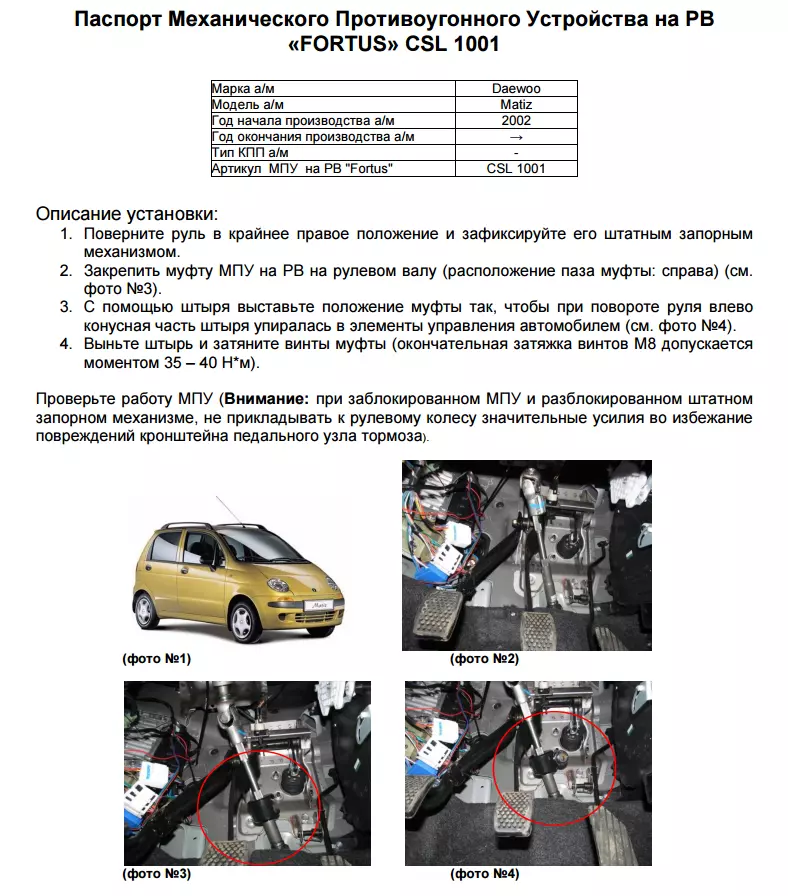 Паспорт Механического Противоугонного Устройства на РВ «FORTUS» CSL 1001

| Марка а/м | Daewoo |
|---|---|
| Модель а/м | Matiz |
| Год начала производства а/м | 2002 |
| Год окончания производства а/м | → |
| Тип КПП а/м | - |
| Артикул МПУ на РВ "Fortus" | CSL 1001 |

Описание установки:
1. Поверните руль в крайнее правое положение и зафиксируйте его штатным запорным механизмом.
2. Закрепить муфту МПУ на РВ на рулевом валу (расположение паза муфты: справа) (см. фото №3).
3. С помощью штыря выставьте положение муфты так, чтобы при повороте руля влево конусная часть штыря упиралась в элементы управления автомобилем (см. фото №4).
4. Выньте штырь и затяните винты муфты (окончательная затяжка винтов М8 допускается моментом 35 – 40 Н*м).

Проверьте работу МПУ (Внимание: при заблокированном МПУ и разблокированном штатном запорном механизме, не прикладывать к рулевому колесу значительные усилия во избежание повреждений кронштейна педального узла тормоза).

Matiz

(фото №1)

(фото №2)

(фото №3)

(фото №4)