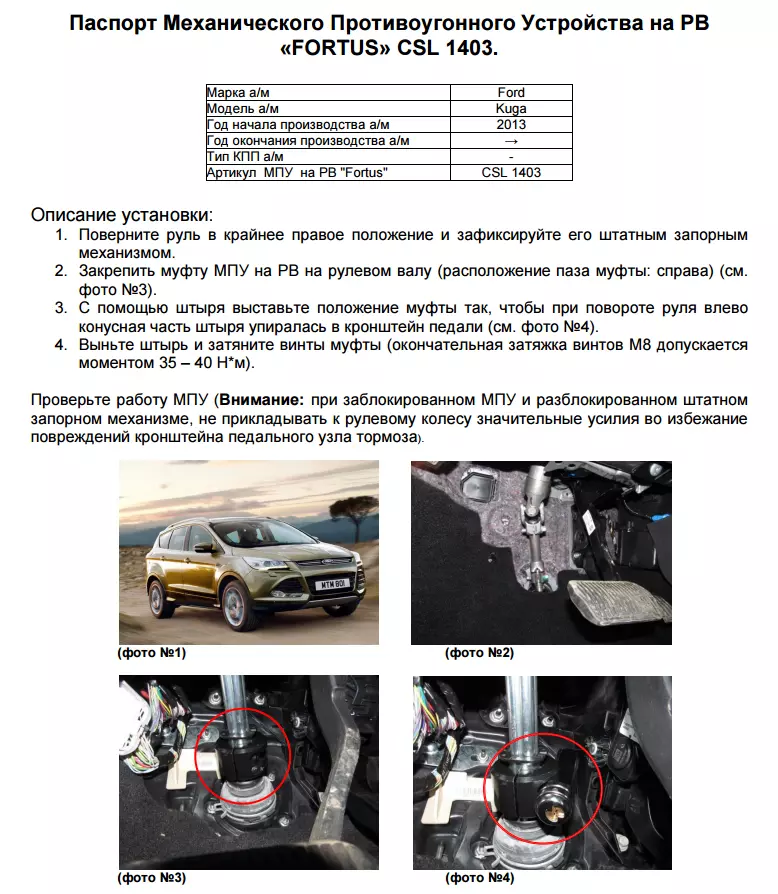 Паспорт Механического Противоугонного Устройства на РВ «FORTUS» CSL 1403.

| Марка а/м | Ford |
|---|---|
| Модель а/м | Kuga |
| Год начала производства а/м | 2013 |
| Год окончания производства а/м | → |
| Тип КПП а/м | - |
| Артикул МПУ на РВ "Fortus" | CSL 1403 |

Описание установки:
1. Поверните руль в крайнее правое положение и зафиксируйте его штатным запорным механизмом.
2. Закрепить муфту МПУ на РВ на рулевом валу (расположение паза муфты: справа) (см. фото №3).
3. С помощью штыря выставьте положение муфты так, чтобы при повороте руля влево конусная часть штыря упиралась в кронштейн педали (см. фото №4).
4. Выньте штырь и затяните винты муфты (окончательная затяжка винтов М8 допускается моментом 35 – 40 Н*м).

Проверьте работу МПУ (Внимание: при заблокированном МПУ и разблокированном штатном запорном механизме, не прикладывать к рулевому колесу значительные усилия во избежание повреждений кронштейна педального узла тормоза).

MTM 801

(фото №1)

(фото №2)

(фото №3)

(фото №4)