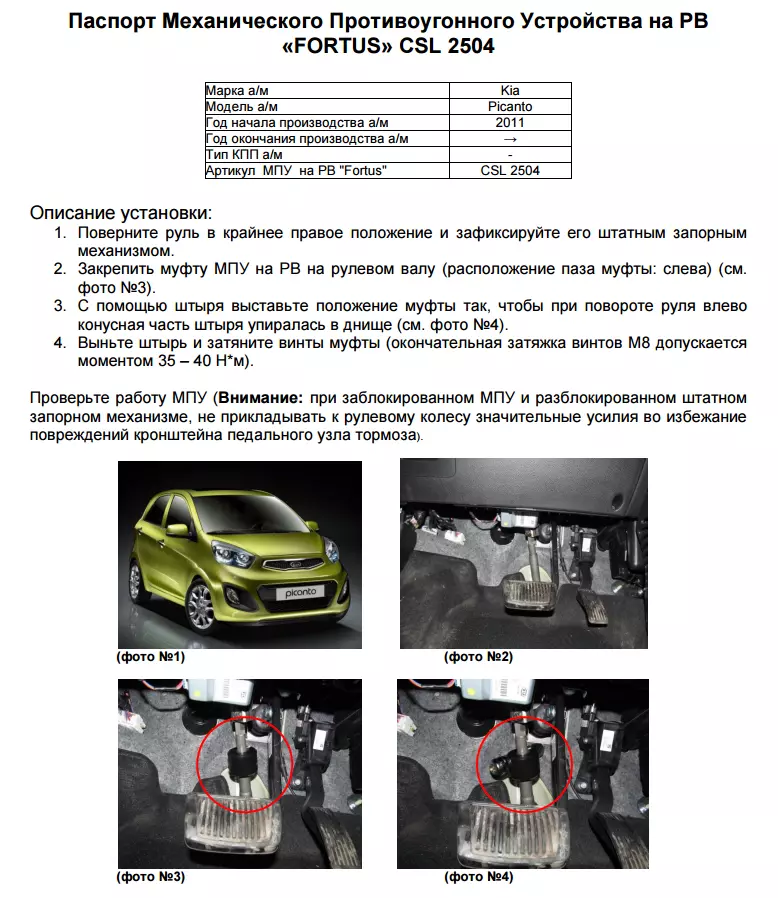 Паспорт Механического Противоугонного Устройства на РВ «FORTUS» CSL 2504

| Марка а/м | Kia |
|---|---|
| Модель а/м | Picanto |
| Год начала производства а/м | 2011 |
| Год окончания производства а/м | → |
| Тип КПП а/м | - |
| Артикул МПУ на РВ "Fortus" | CSL 2504 |

Описание установки:
1. Поверните руль в крайнее правое положение и зафиксируйте его штатным запорным механизмом.
2. Закрепить муфту МПУ на РВ на рулевом валу (расположение паза муфты: слева) (см. фото №3).
3. С помощью штыря выставьте положение муфты так, чтобы при повороте руля влево конусная часть штыря упиралась в днище (см. фото №4).
4. Выньте штырь и затяните винты муфты (окончательная затяжка винтов М8 допускается моментом 35 – 40 Н*м).

Проверьте работу МПУ (Внимание: при заблокированном МПУ и разблокированном штатном запорном механизме, не прикладывать к рулевому колесу значительные усилия во избежание повреждений кронштейна педального узла тормоза).

picanto

(фото №1)

(фото №2)

(фото №3)

(фото №4)