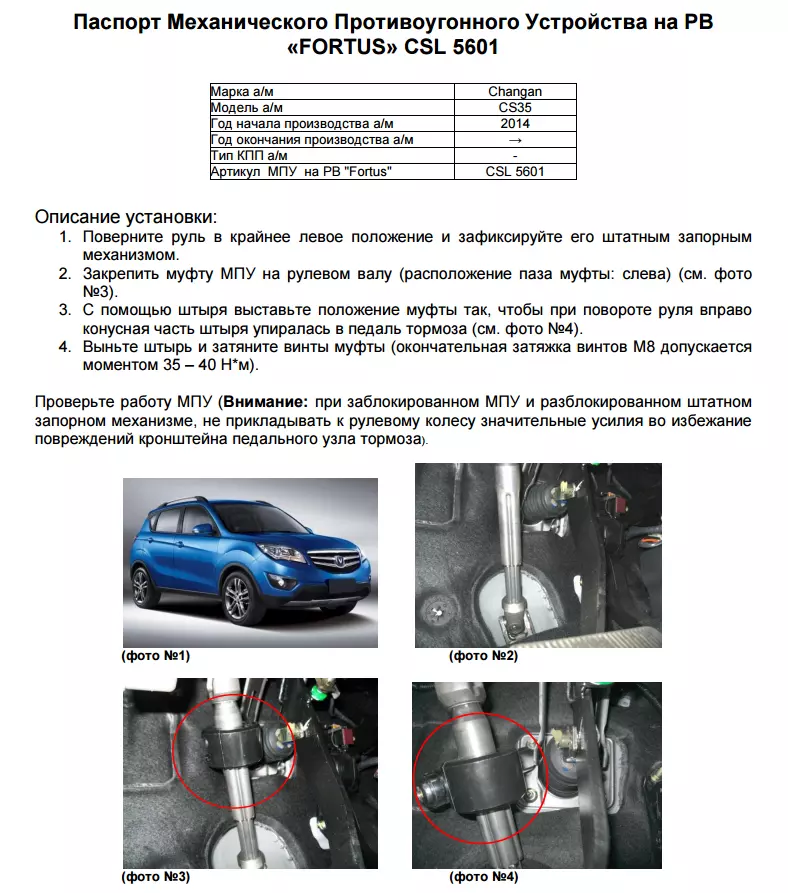 Паспорт Механического Противоугонного Устройства на РВ «FORTUS» CSL 5601

| Марка а/м | Changan |
|---|---|
| Модель а/м | CS35 |
| Год начала производства а/м | 2014 |
| Год окончания производства а/м | → |
| Тип КПП а/м | - |
| Артикул МПУ на РВ "Fortus" | CSL 5601 |

Описание установки:
1. Поверните руль в крайнее левое положение и зафиксируйте его штатным запорным механизмом.
2. Закрепить муфту МПУ на рулевом валу (расположение паза муфты: слева) (см. фото №3).
3. С помощью штыря выставьте положение муфты так, чтобы при повороте руля вправо конусная часть штыря упиралась в педаль тормоза (см. фото №4).
4. Выньте штырь и затяните винты муфты (окончательная затяжка винтов М8 допускается моментом 35 – 40 Н*м).

Проверьте работу МПУ (**Внимание:** при заблокированном МПУ и разблокированном штатном запорном механизме, не прикладывать к рулевому колесу значительные усилия во избежание повреждений кронштейна педального узла тормоза).

(фото №1)

(фото №2)

(фото №3)

(фото №4)