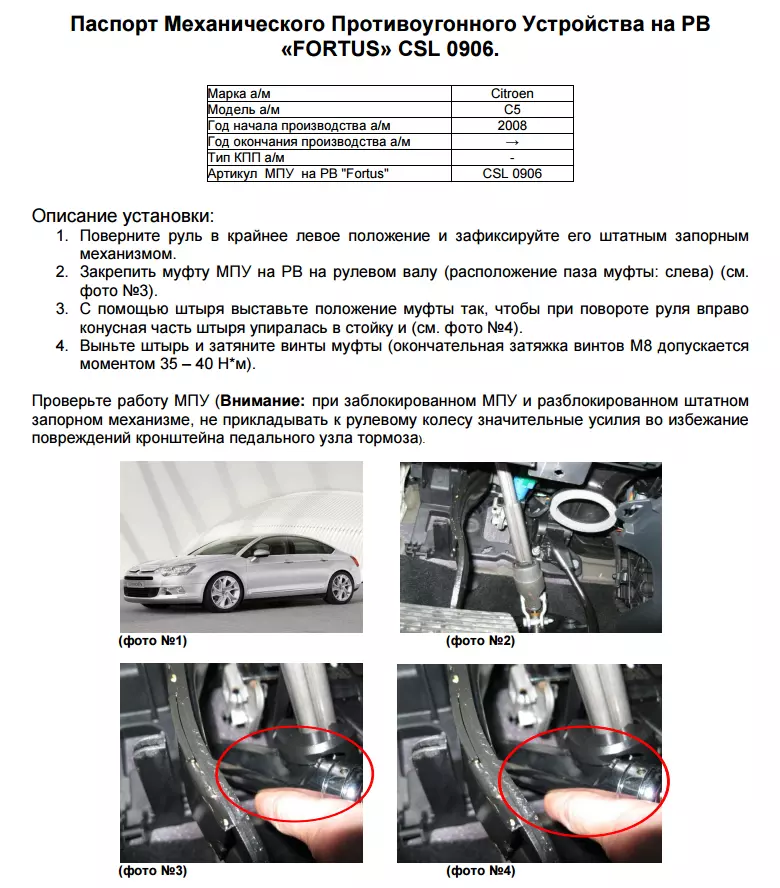 Паспорт Механического Противоугонного Устройства на РВ «FORTUS» CSL 0906.

| Марка а/м | Citroen |
|---|---|
| Модель а/м | C5 |
| Год начала производства а/м | 2008 |
| Год окончания производства а/м | → |
| Тип КПП а/м | - |
| Артикул МПУ на РВ "Fortus" | CSL 0906 |

Описание установки:
1. Поверните руль в крайнее левое положение и зафиксируйте его штатным запорным механизмом.
2. Закрепить муфту МПУ на РВ на рулевом валу (расположение паза муфты: слева) (см. фото №3).
3. С помощью штыря выставьте положение муфты так, чтобы при повороте руля вправо конусная часть штыря упиралась в стойку и (см. фото №4).
4. Выньте штырь и затяните винты муфты (окончательная затяжка винтов М8 допускается моментом 35 – 40 Н*м).

Проверьте работу МПУ (**Внимание:** при заблокированном МПУ и разблокированном штатном запорном механизме, не прикладывать к рулевому колесу значительные усилия во избежание повреждений кронштейна педального узла тормоза).

(фото №1)

(фото №2)

(фото №3)

(фото №4)