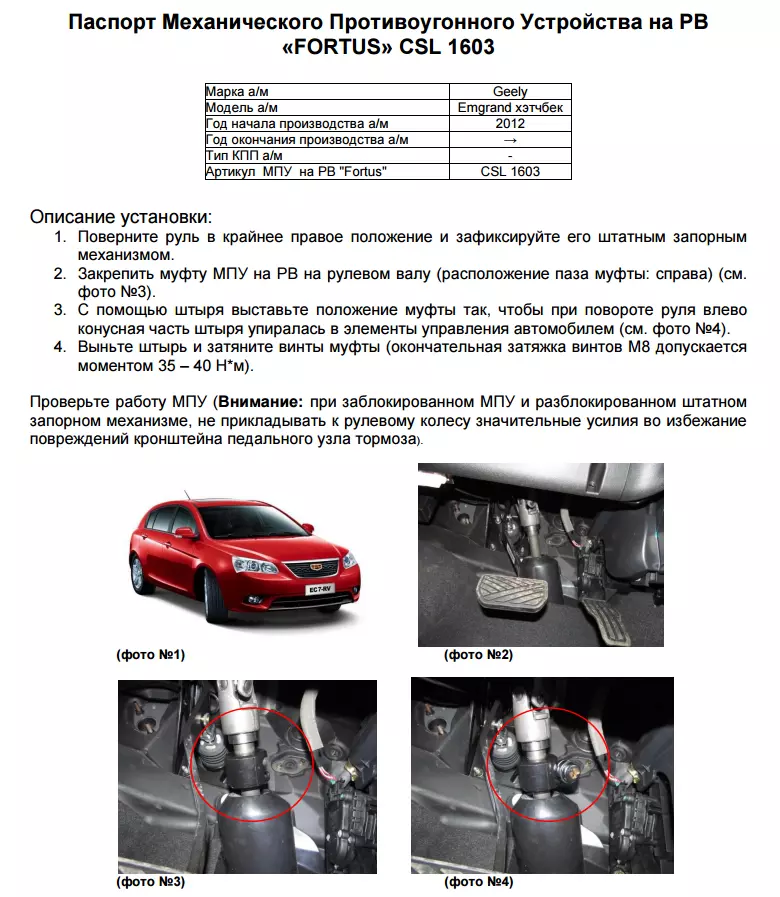 Паспорт Механического Противоугонного Устройства на РВ «FORTUS» CSL 1603

| Марка а/м | Geely |
|---|---|
| Модель а/м | Emgrand хэтчбек |
| Год начала производства а/м | 2012 |
| Год окончания производства а/м | → |
| Тип КПП а/м | - |
| Артикул МПУ на РВ "Fortus" | CSL 1603 |

Описание установки:
1. Поверните руль в крайнее правое положение и зафиксируйте его штатным запорным механизмом.
2. Закрепить муфту МПУ на РВ на рулевом валу (расположение паза муфты: справа) (см. фото №3).
3. С помощью штыря выставьте положение муфты так, чтобы при повороте руля влево конусная часть штыря упиралась в элементы управления автомобилем (см. фото №4).
4. Выньте штырь и затяните винты муфты (окончательная затяжка винтов М8 допускается моментом 35 – 40 Н*м).

Проверьте работу МПУ (**Внимание:** при заблокированном МПУ и разблокированном штатном запорном механизме, не прикладывать к рулевому колесу значительные усилия во избежание повреждений кронштейна педального узла тормоза).

EC7-RV

(фото №1)

(фото №2)

(фото №3)

(фото №4)