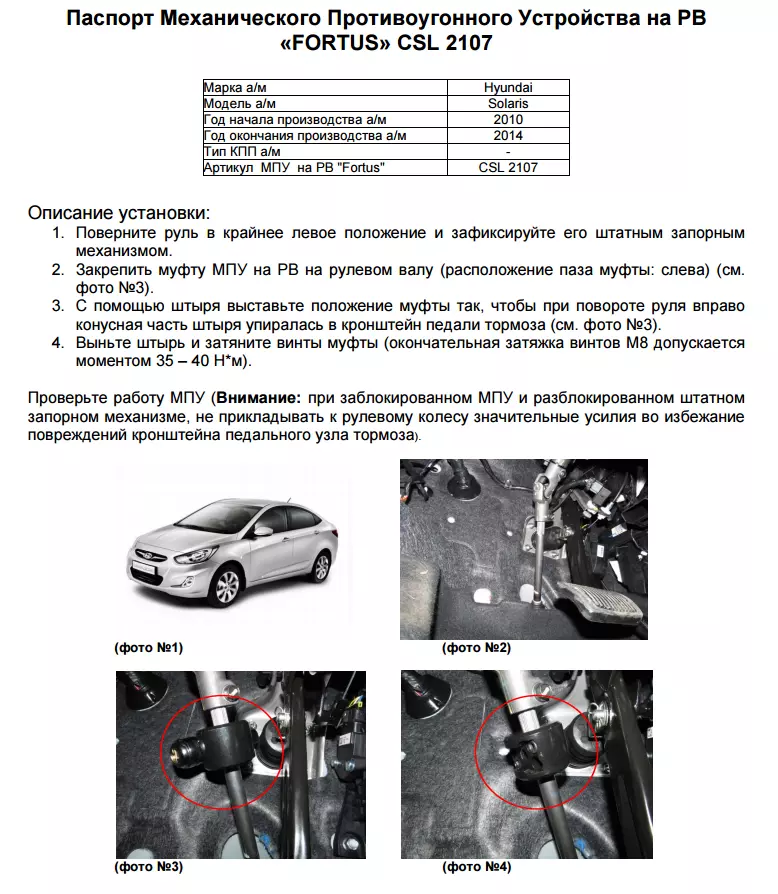 Паспорт Механического Противоугонного Устройства на РВ «FORTUS» CSL 2107

| Марка а/м | Hyundai |
|---|---|
| Модель а/м | Solaris |
| Год начала производства а/м | 2010 |
| Год окончания производства а/м | 2014 |
| Тип КПП а/м | - |
| Артикул МПУ на РВ "Fortus" | CSL 2107 |

Описание установки:
1. Поверните руль в крайнее левое положение и зафиксируйте его штатным запорным механизмом.
2. Закрепить муфту МПУ на РВ на рулевом валу (расположение паза муфты: слева) (см. фото №3).
3. С помощью штыря выставьте положение муфты так, чтобы при повороте руля вправо конусная часть штыря упиралась в кронштейн педали тормоза (см. фото №3).
4. Выньте штырь и затяните винты муфты (окончательная затяжка винтов М8 допускается моментом 35 – 40 Н*м).

Проверьте работу МПУ (**Внимание:** при заблокированном МПУ и разблокированном штатном запорном механизме, не прикладывать к рулевому колесу значительные усилия во избежание повреждений кронштейна педального узла тормоза).

(фото №1)

(фото №2)

(фото №3)

(фото №4)