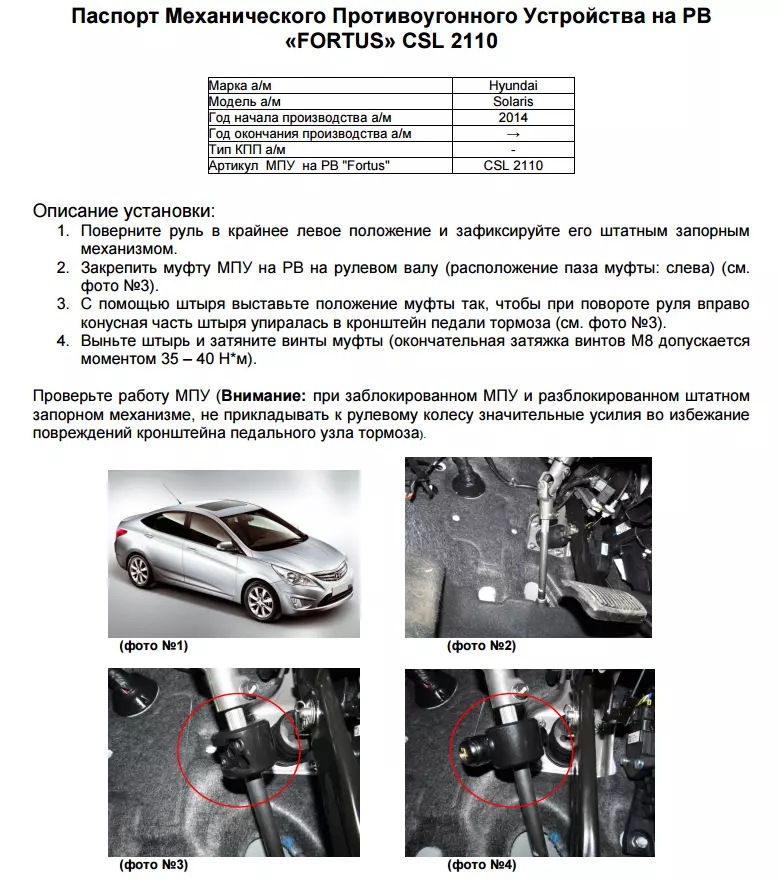 Паспорт Механического Противоугонного Устройства на РВ «FORTUS» CSL 2110

| Марка а/м | Hyundai |
|---|---|
| Модель а/м | Solaris |
| Год начала производства а/м | 2014 |
| Год окончания производства а/м | → |
| Тип КПП а/м | - |
| Артикул МПУ на РВ "Fortus" | CSL 2110 |

Описание установки:
1. Поверните руль в крайнее левое положение и зафиксируйте его штатным запорным механизмом.
2. Закрепить муфту МПУ на РВ на рулевом валу (расположение паза муфты: слева) (см. фото №3).
3. С помощью штыря выставьте положение муфты так, чтобы при повороте руля вправо конусная часть штыря упиралась в кронштейн педали тормоза (см. фото №3).
4. Выньте штырь и затяните винты муфты (окончательная затяжка винтов М8 допускается моментом 35 – 40 Н*м).

Проверьте работу МПУ (**Внимание:** при заблокированном МПУ и разблокированном штатном запорном механизме, не прикладывать к рулевому колесу значительные усилия во избежание повреждений кронштейна педального узла тормоза).

(фото №1)

(фото №2)

(фото №3)

(фото №4)