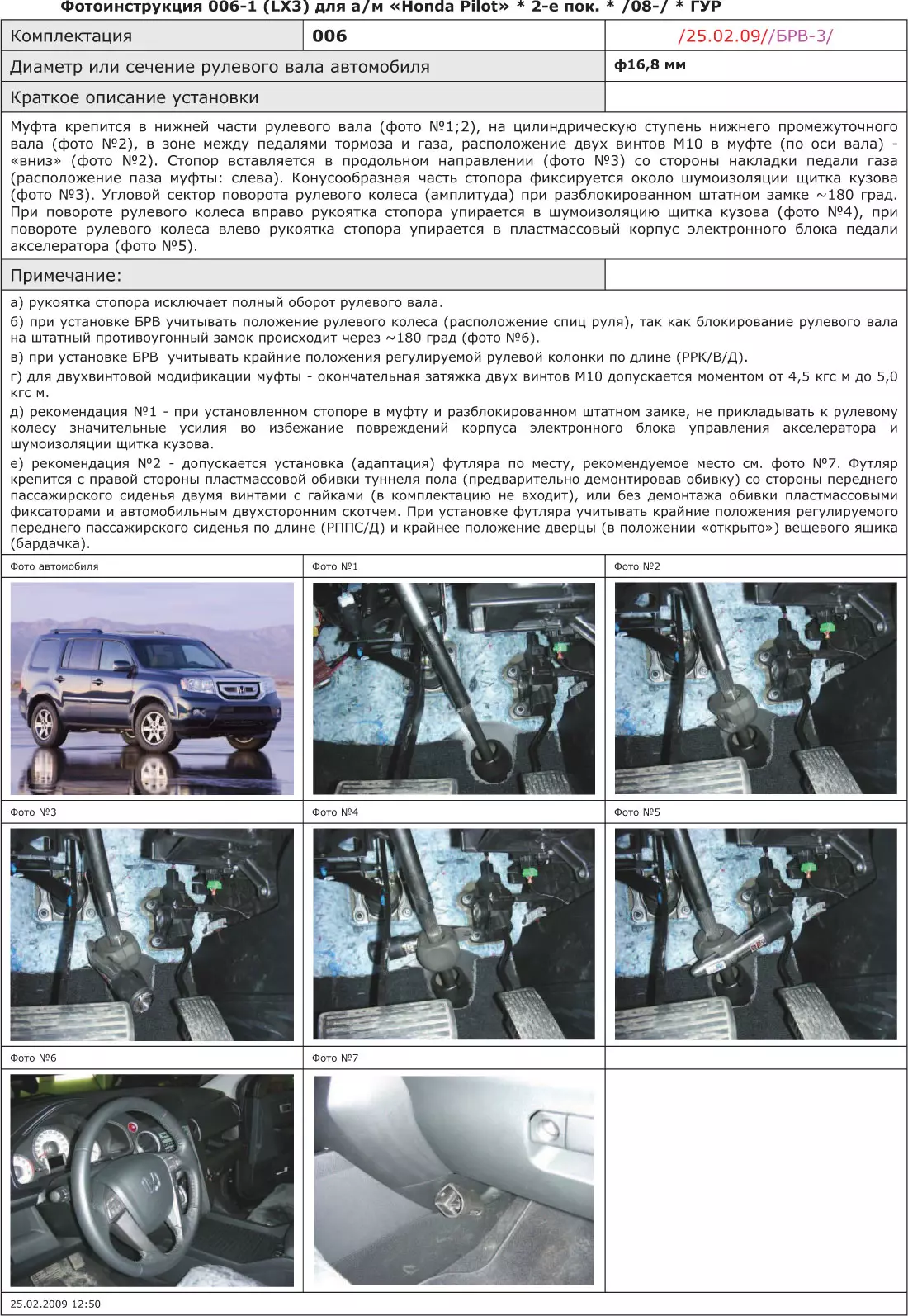 Фотоинструкция 006-1 (LX3) для а/м «Honda Pilot» * 2-е пок. * /08-/ * ГУР

| Комплектация | 006 | /25.02.09//БРВ-3/ |
|---|---|---|
| Диаметр или сечение рулевого вала автомобиля | | ф16,8 мм |
| Краткое описание установки | | |

Муфта крепится в нижней части рулевого вала (фото №1;2), на цилиндрическую ступень нижнего промежуточного вала (фото №2), в зоне между педалями тормоза и газа, расположение двух винтов М10 в муфте (по оси вала) - «вниз» (фото №2). Стопор вставляется в продольном направлении (фото №3) со стороны накладки педали газа (расположение паза муфты: слева). Конусообразная часть стопора фиксируется около шумоизоляции щитка кузова (фото №3). Угловой сектор поворота рулевого колеса (амплитуда) при разблокированном штатном замке ~180 град. При повороте рулевого колеса вправо рукоятка стопора упирается в шумоизоляцию щитка кузова (фото №4), при повороте рулевого колеса влево рукоятка стопора упирается в пластмассовый корпус электронного блока педали акселератора (фото №5).

Примечание:

а) рукоятка стопора исключает полный оборот рулевого вала.
б) при установке БРВ учитывать положение рулевого колеса (расположение спиц руля), так как блокирование рулевого вала на штатный противоугонный замок происходит через ~180 град (фото №6).
в) при установке БРВ учитывать крайние положения регулируемой рулевой колонки по длине (РРК/В/Д).
г) для двухвинтовой модификации муфты - окончательная затяжка двух винтов М10 допускается моментом от 4,5 кгс м до 5,0 кгс м.
д) рекомендация №1 - при установленном стопоре в муфту и разблокированном штатном замке, не прикладывать к рулевому колесу значительные усилия во избежание повреждений корпуса электронного блока управления акселератора и шумоизоляции щитка кузова.
е) рекомендация №2 - допускается установка (адаптация) футляра по месту, рекомендуемое место см. фото №7. Футляр крепится с правой стороны пластмассовой обивки туннеля пола (предварительно демонтировав обивку) со стороны переднего пассажирского сиденья двумя винтами с гайками (в комплектацию не входит), или без демонтажа обивки пластмассовыми фиксаторами и автомобильным двухсторонним скотчем. При установке футляра учитывать крайние положения регулируемого переднего пассажирского сиденья по длине (РППС/Д) и крайнее положение дверцы (в положении «открыто») вещевого ящика (бардачка).

Фото автомобиля

Фото №1

Фото №2

Фото №3

Фото №4

Фото №5

Фото №6

Фото №7

25.02.2009 12:50