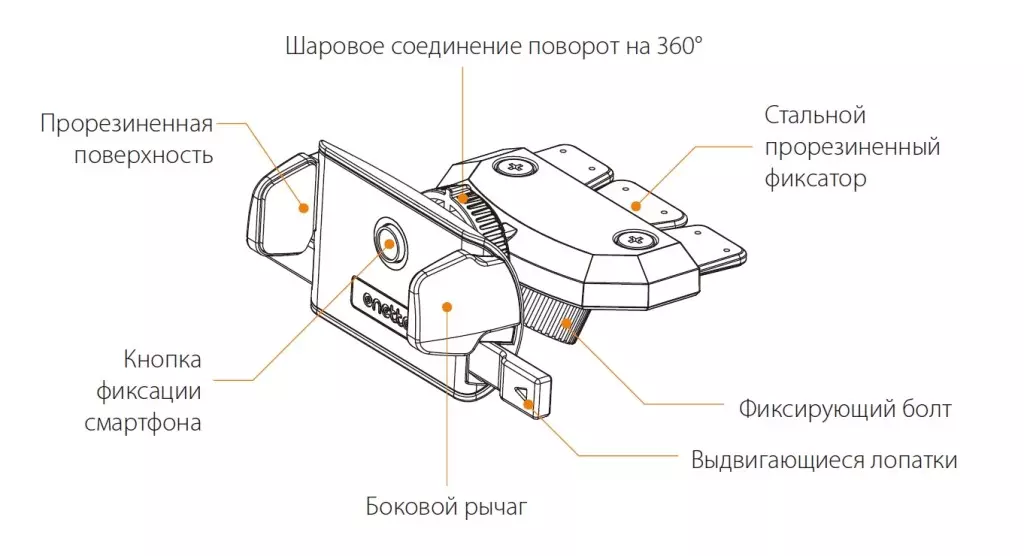 Шаровое соединение поворот на 360°

Прорезиненная поверхность

Стальной прорезиненный фиксатор

onetto

Кнопка фиксации смартфона

Фиксирующий болт

Выдвигающиеся лопатки

Боковой рычаг