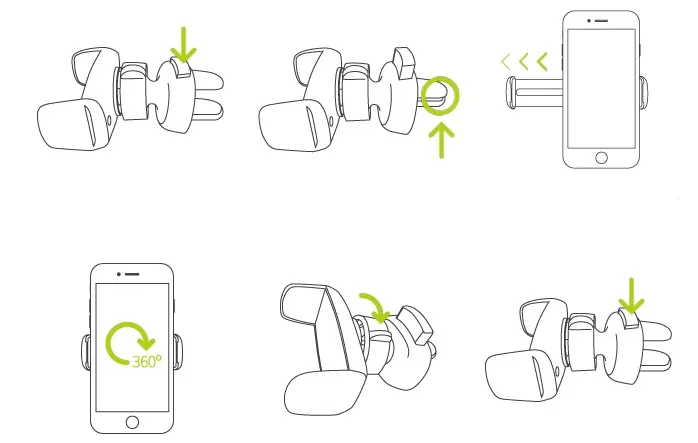 360°