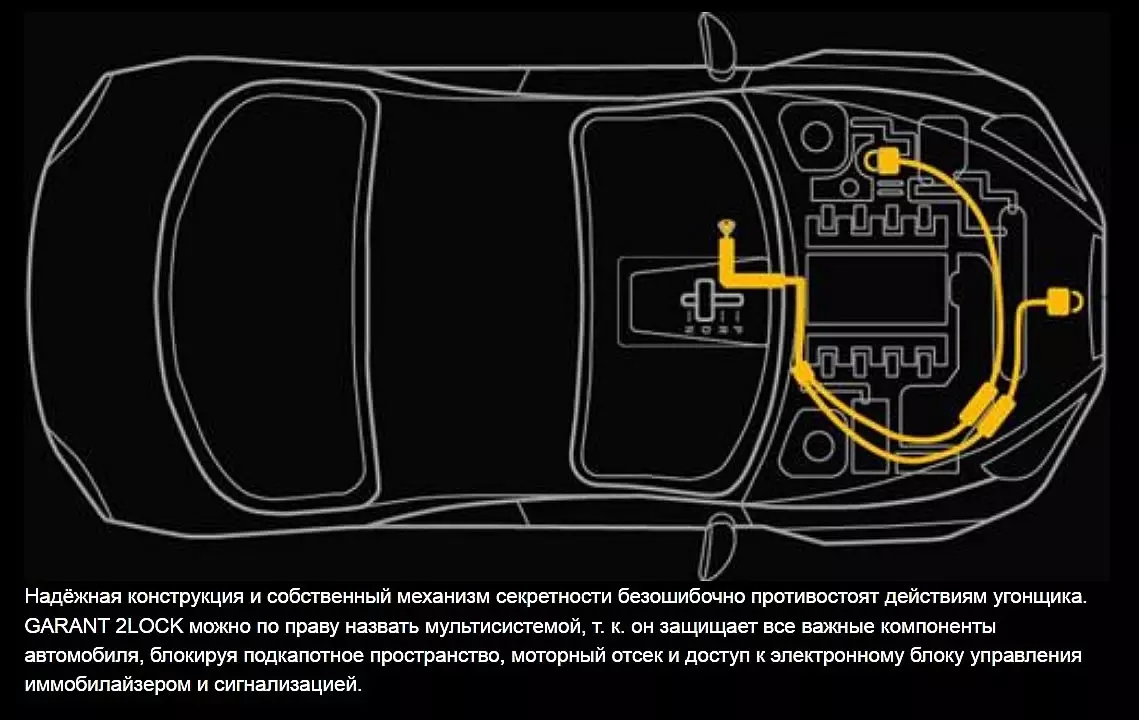 Надёжная конструкция и собственный механизм секретности безошибочно противостоят действиям угонщика. GARANT 2LOCK можно по праву назвать мультисистемой, т. к. он защищает все важные компоненты автомобиля, блокируя подкапотное пространство, моторный отсек и доступ к электронному блоку управления иммобилайзером и сигнализацией.