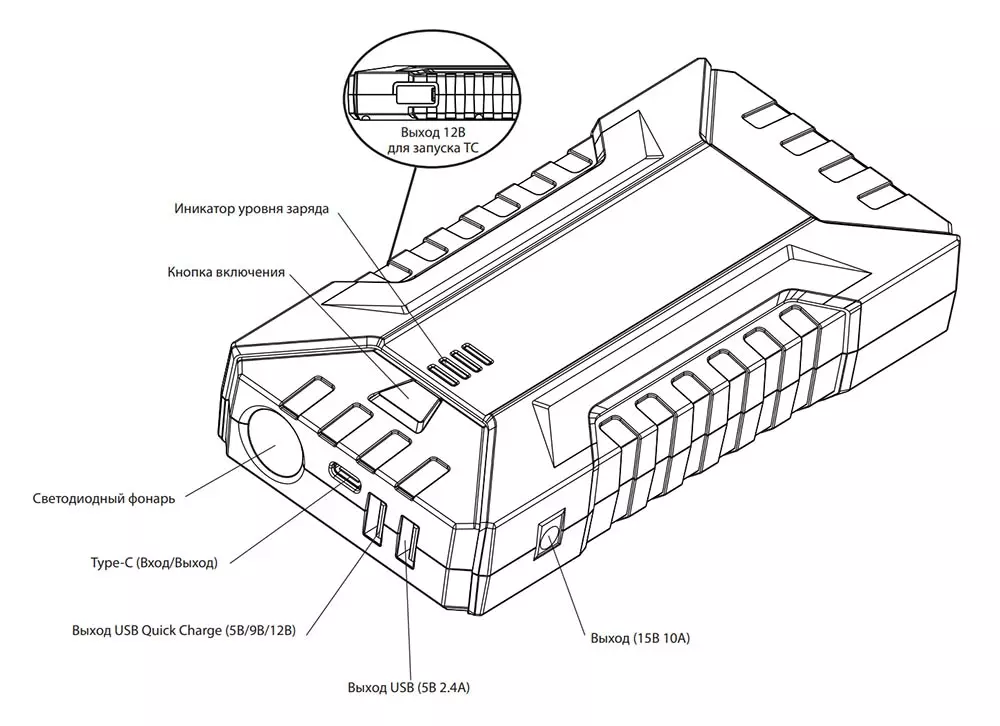 Выход 12В
для запуска ТС

Иникатор уровня заряда

Кнопка включения

Светодиодный фонарь

Type-C (Вход/Выход)

Выход USB Quick Charge (5В/9В/12В)

Выход USB (5В 2.4А)

Выход (15В 10А)